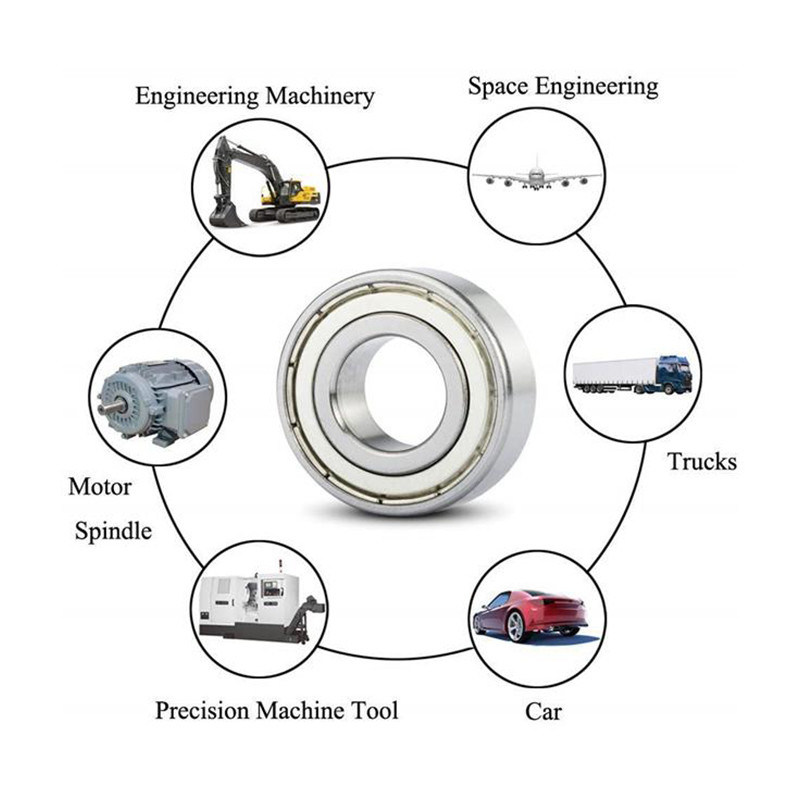 Engineering Machinery

Space Engineering

Motor

Spindle

Trucks

Precision Machine Tool

Car